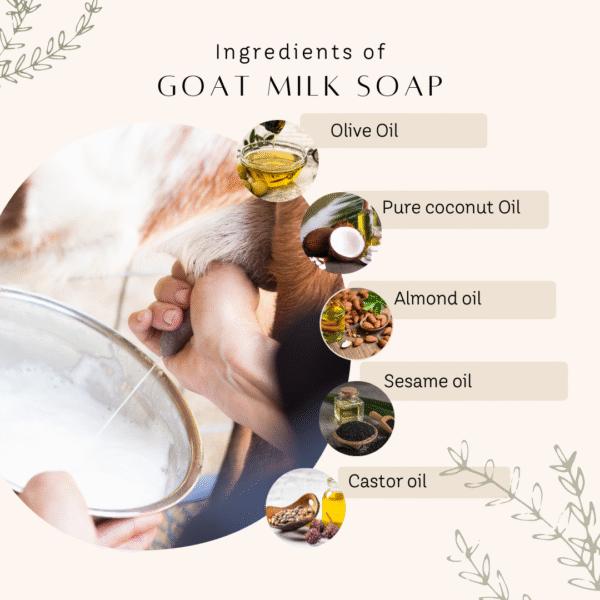 Ingredients of
GOAT MILK SOAP

Olive Oil

Pure coconut Oil

Almond oil

Sesame oil

Castor oil