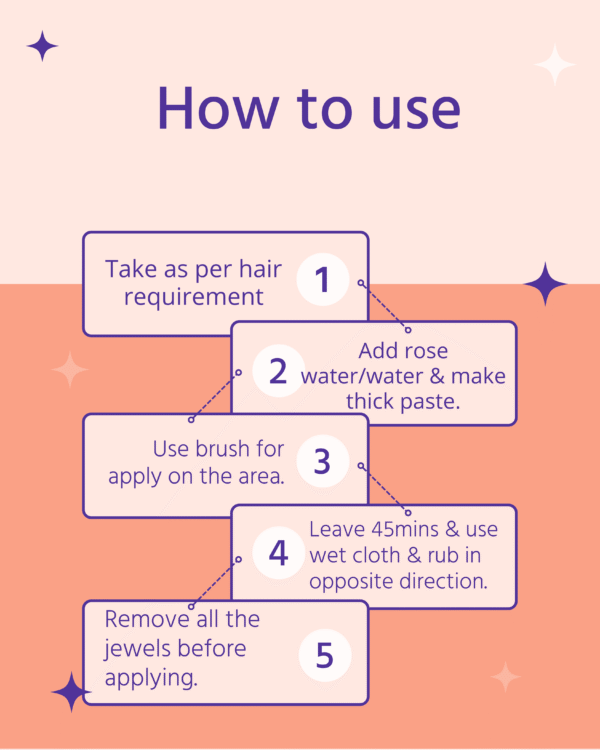 How to use

Take as per hair requirement
1

2
Add rose water/water & make thick paste.

Use brush for apply on the area.
3

4
Leave 45mins & use wet cloth & rub in opposite direction.

Remove all the jewels before applying.
5